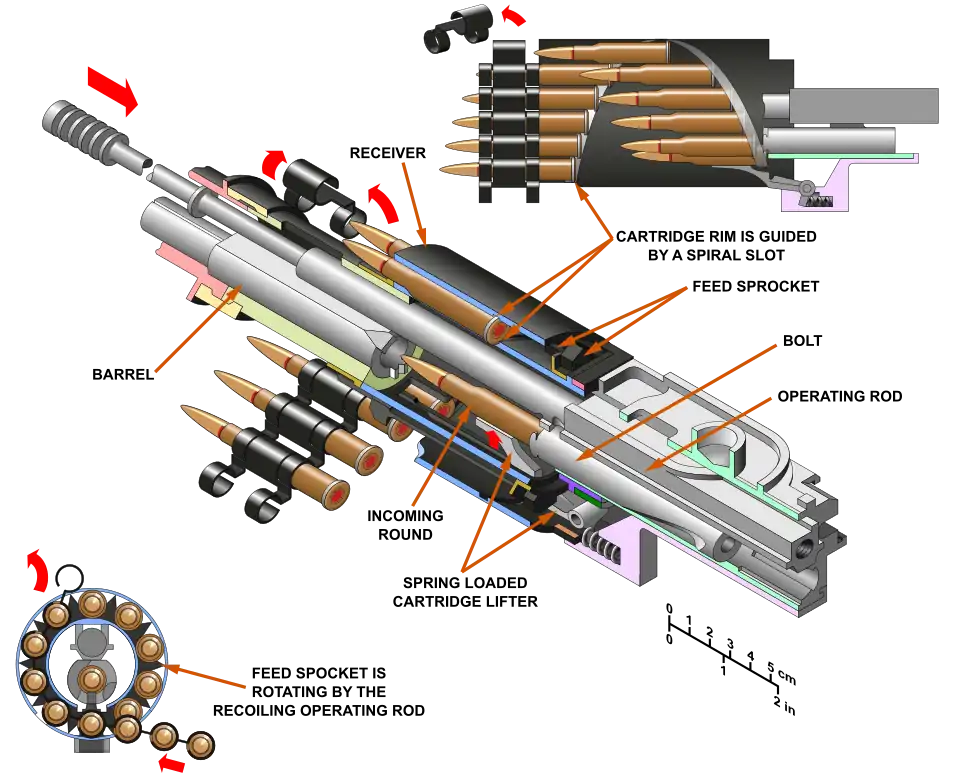 RECEIVER

CARTRIDGE RIM IS GUIDED BY A SPIRAL SLOT

FEED SPROCKET

BOLT

OPERATING ROD

BARREL

INCOMING ROUND

SPRING LOADED CARTRIDGE LIFTER

FEED SPOCKET IS ROTATING BY THE RECOILING OPERATING ROD

0 1 2 3 4 5 cm

0 1 2 in