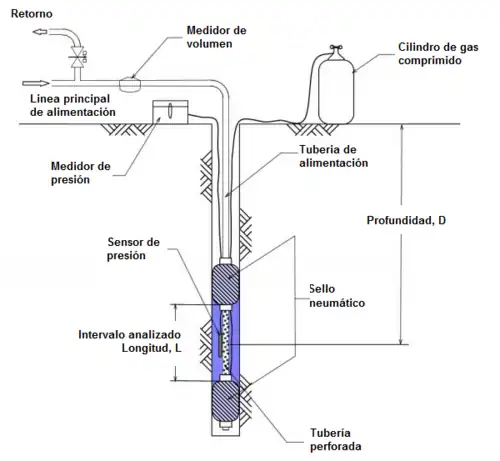 Retorno

Medidor de volumen

Cilindro de gas comprimido

Linea principal de alimentación

Medidor de presión

Tuberia de alimentación

Profundidad, D

Sensor de presión

Sello neumático

Intervalo analizado Longitud, L

Tubería perforada