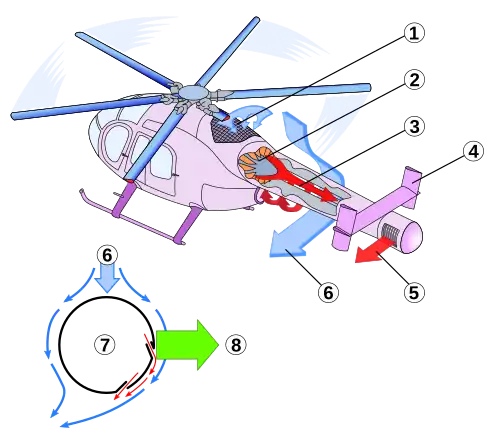 1
2
3
4
6
5
6
7
8