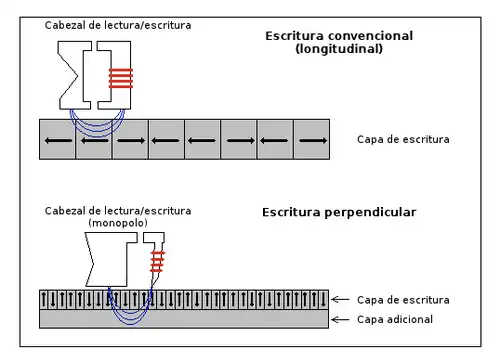 Cabezal de lectura/escritura

Escritura convencional (longitudinal)

Capa de escritura

Cabezal de lectura/escritura (monopolo)

Escritura perpendicular

Capa de escritura

Capa adicional