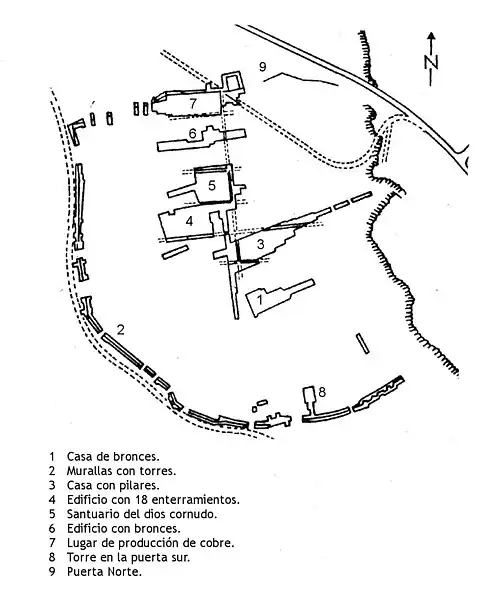 N

9

7

6

5

4

3

1

2

8

1 Casa de bronces.
2 Murallas con torres.
3 Casa con pilares.
4 Edificio con 18 enterramientos.
5 Santuario del dios cornudo.
6 Edificio con bronces.
7 Lugar de producción de cobre.
8 Torre en la puerta sur.
9 Puerta Norte.