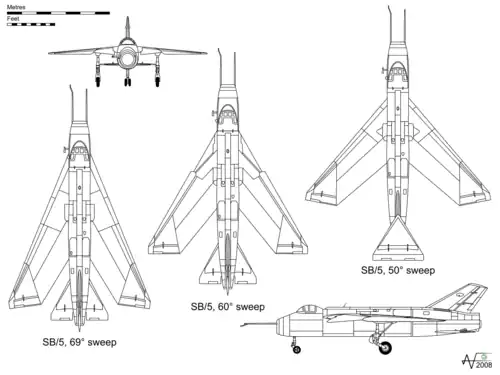 Metres
Feet

SB/5, 69° sweep

SB/5, 60° sweep

SB/5, 50° sweep

2008