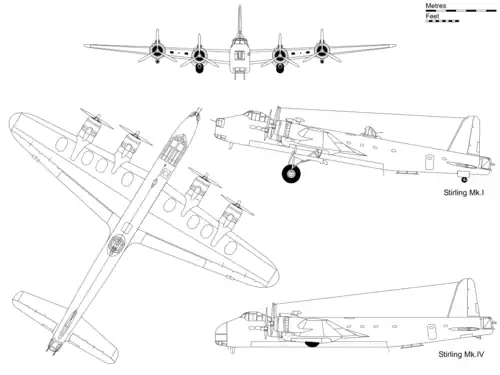 Metres
Feet

Stirling Mk.I

Stirling Mk.IV